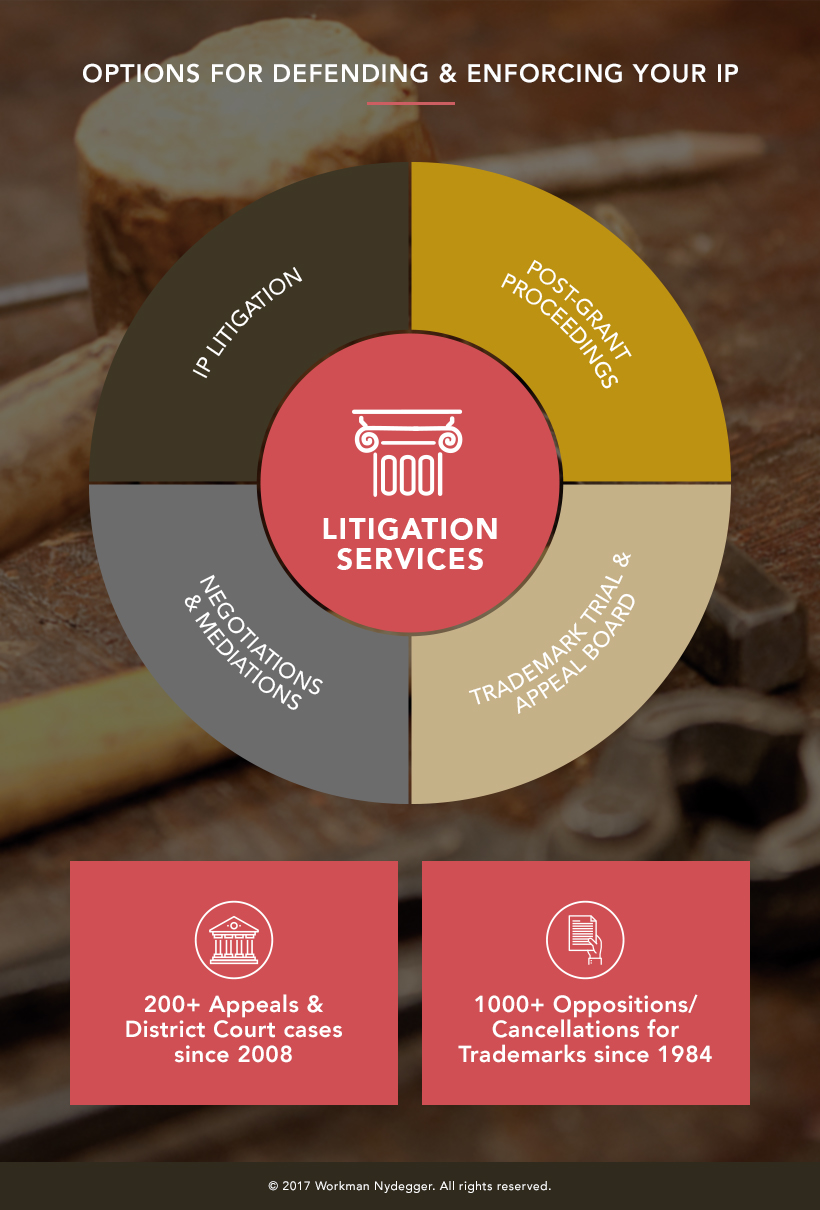 OPTIONS FOR DEFENDING & ENFORCING YOUR IP

IP LITIGATION

POST-GRANT PROCEEDINGS

LITIGATION SERVICES

NEGOTIATIONS & MEDIATIONS

TRADEMARK TRIAL & APPEAL BOARD

200+ Appeals & District Court cases since 2008

1000+ Oppositions/ Cancellations for Trademarks since 1984

© 2017 Workman Nydegger. All rights reserved.